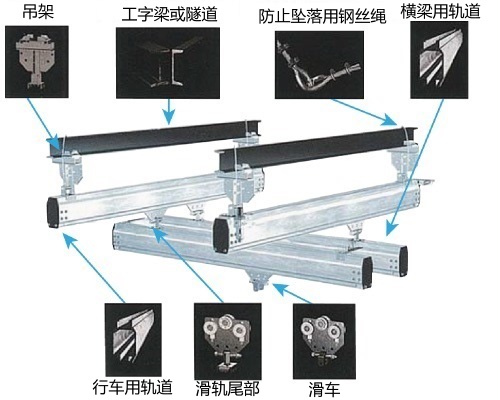 吊架
工字梁或隧道
防止坠落用钢丝绳
横梁用轨道
行车用轨道
滑轨尾部
滑车